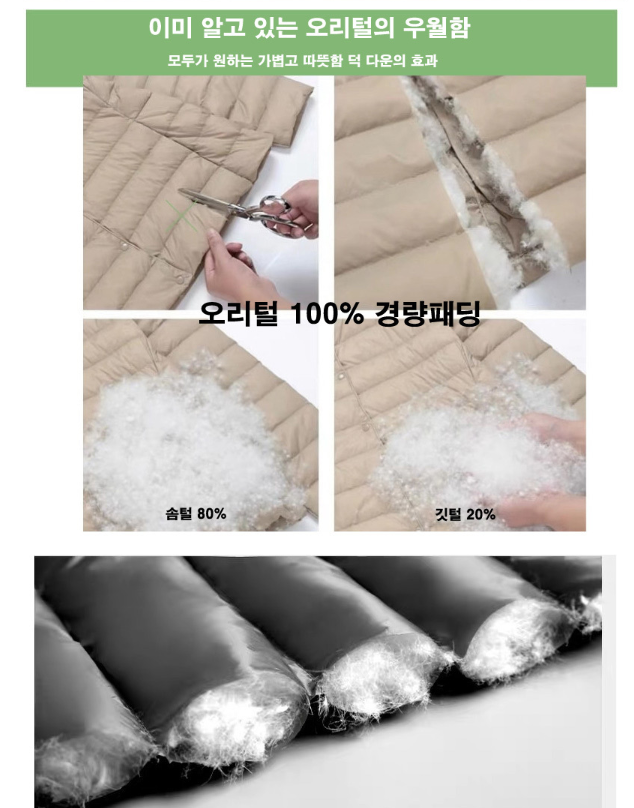 이미 알고 있는 오리털의 우월함

모두가 원하는 가볍고 따뜻함 덕 다운의 효과

오리털 100% 경량패딩

솜털 80%

깃털 20%